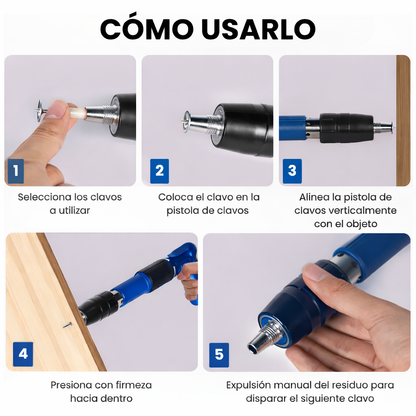 CÓMO USARLO

1

Selecciona los clavos a utilizar

2

Coloca el clavo en la pistola de clavos

3

Alinea la pistola de clavos verticalmente con el objeto

4

Presiona con firmeza hacia dentro

5

Expulsión manual del residuo para disparar el siguiente clavo